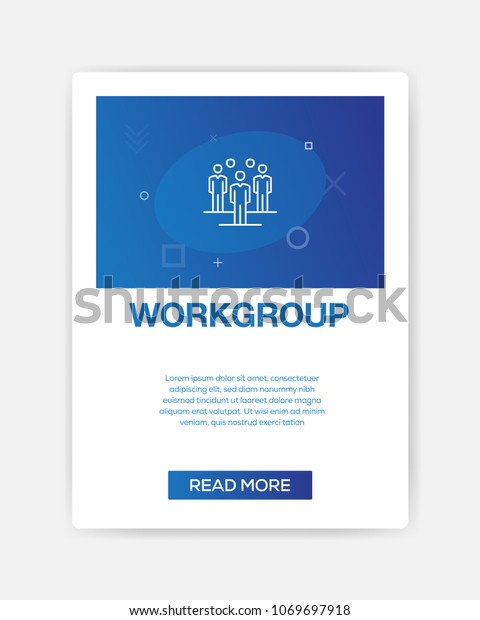 shutterstock

WORKGROUP

Lorem ipsum dolor sit amet, consectetuer adipiscing elit, sed diam nonummy nibh euismod tincidunt ut laoreet dolore magna aliquam erat volutpat. Ut wisi enim ad minim veniam, quis nostrud exerci tation

READ MORE

www.shutterstock.com · 1069697918