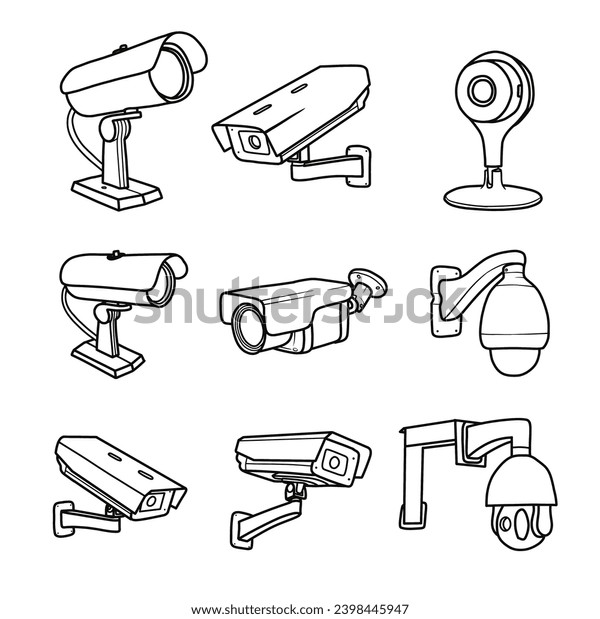 shutterstock

www.shutterstock.com · 2398445947