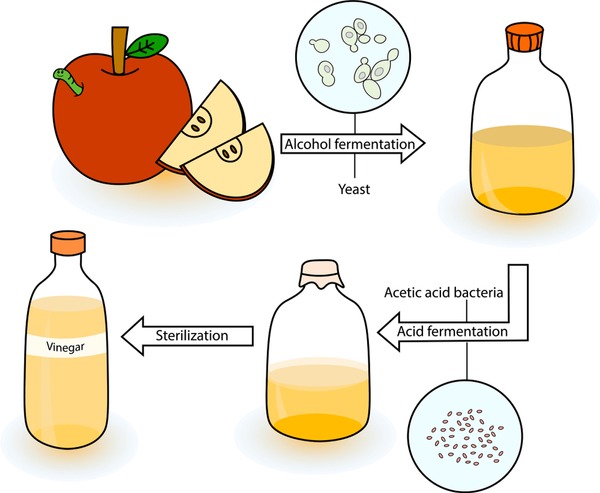 Alcohol fermentation

Yeast

Acetic acid bacteria

Acid fermentation

Sterilization

Vinegar