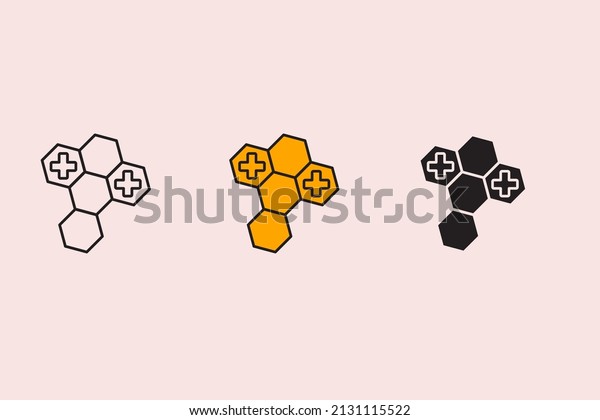 shutterstock

www.shutterstock.com · 2131115522