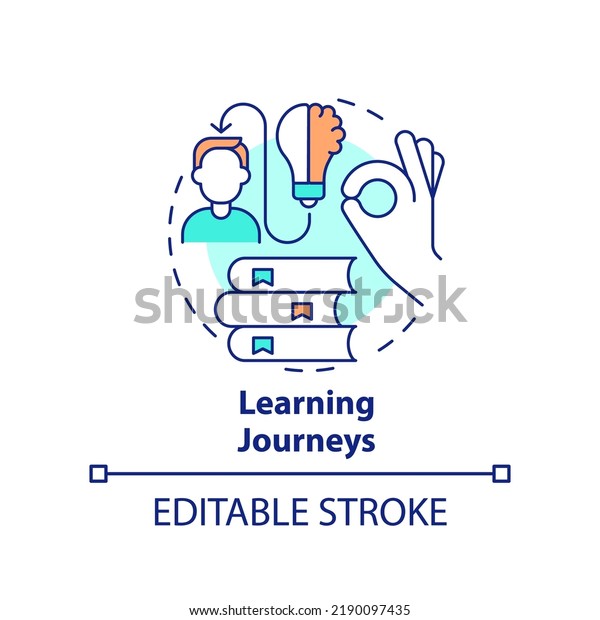 shutterstock

Learning Journeys

EDITABLE STROKE

www.shutterstock.com · 2190097435