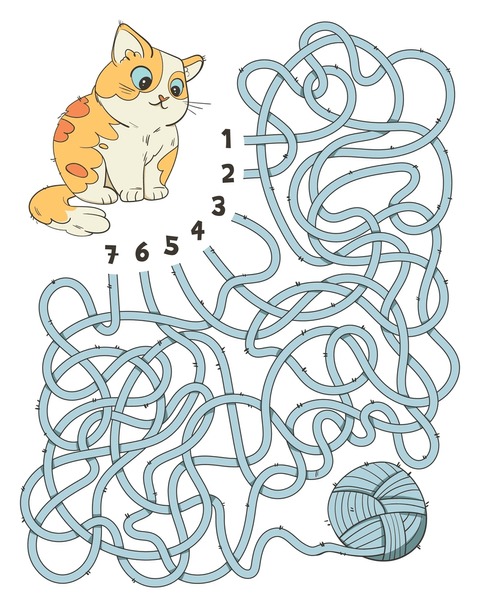 1
2
3
4
5
6
7