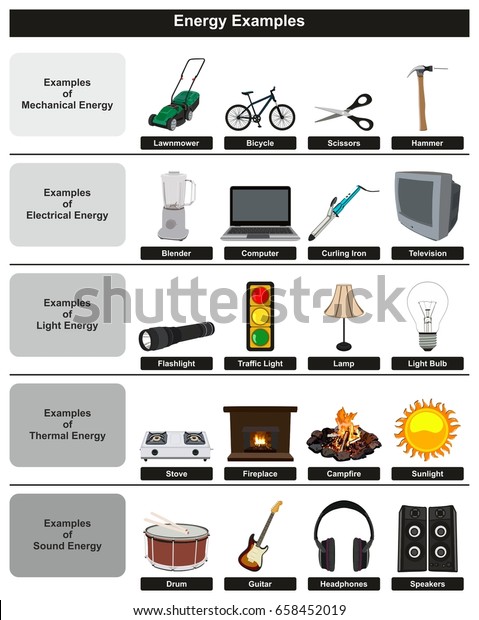 Energy Examples

Examples of Mechanical Energy

Lawnmower
Bicycle
Scissors
Hammer

Examples of Electrical Energy

Blender
Computer
Curling Iron
Television

Examples of Light Energy

shutterstock

Flashlight
Traffic Light
Lamp
Light Bulb

Examples of Thermal Energy

Stove
Fireplace
Campfire
Sunlight

Examples of Sound Energy

Drum
Guitar
Headphones
Speakers

www.shutterstock.com · 658452019