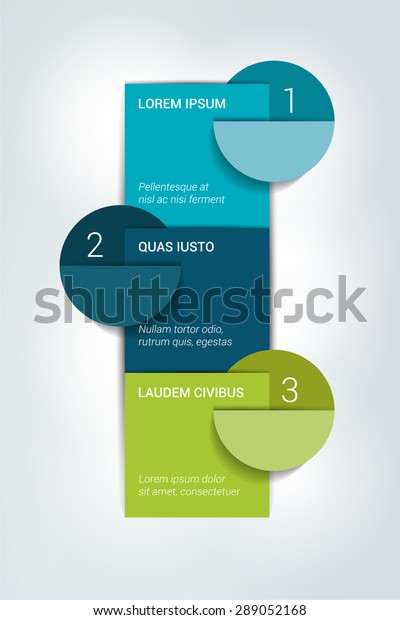 LOREM IPSUM

1

Pellentesque at nisl ac nisi ferment

2

QUAS IUSTO

shutterstock

Nullam tortor odio, rutrum quis, egestas

LAUDEM CIVIBUS

3

Lorem ipsum dolor sit amet, consectetuer

www.shutterstock.com · 289052168